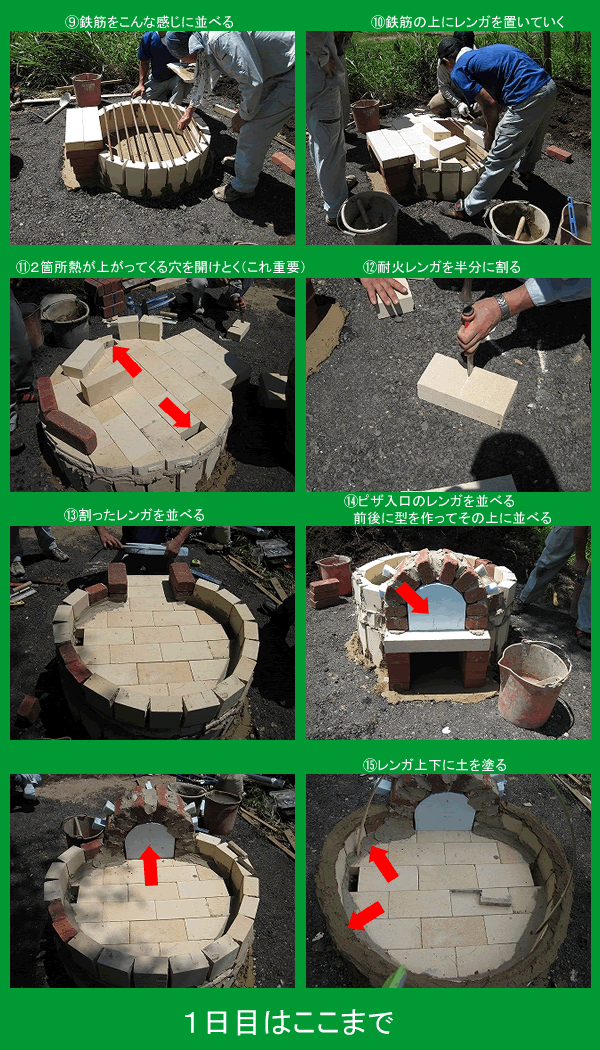 ⑨鉄筋をこんな感じに並べる

⑩鉄筋の上にレンガを置いていく

⑪2箇所熱が上がってくる穴を開けとく(これ重要)

⑫耐火レンガを半分に割る

⑬割ったレンガを並べる

⑭ピザ入口のレンガを並べる
前後に型を作ってその上に並べる

⑮レンガ上下に土を塗る

1日目はここまで